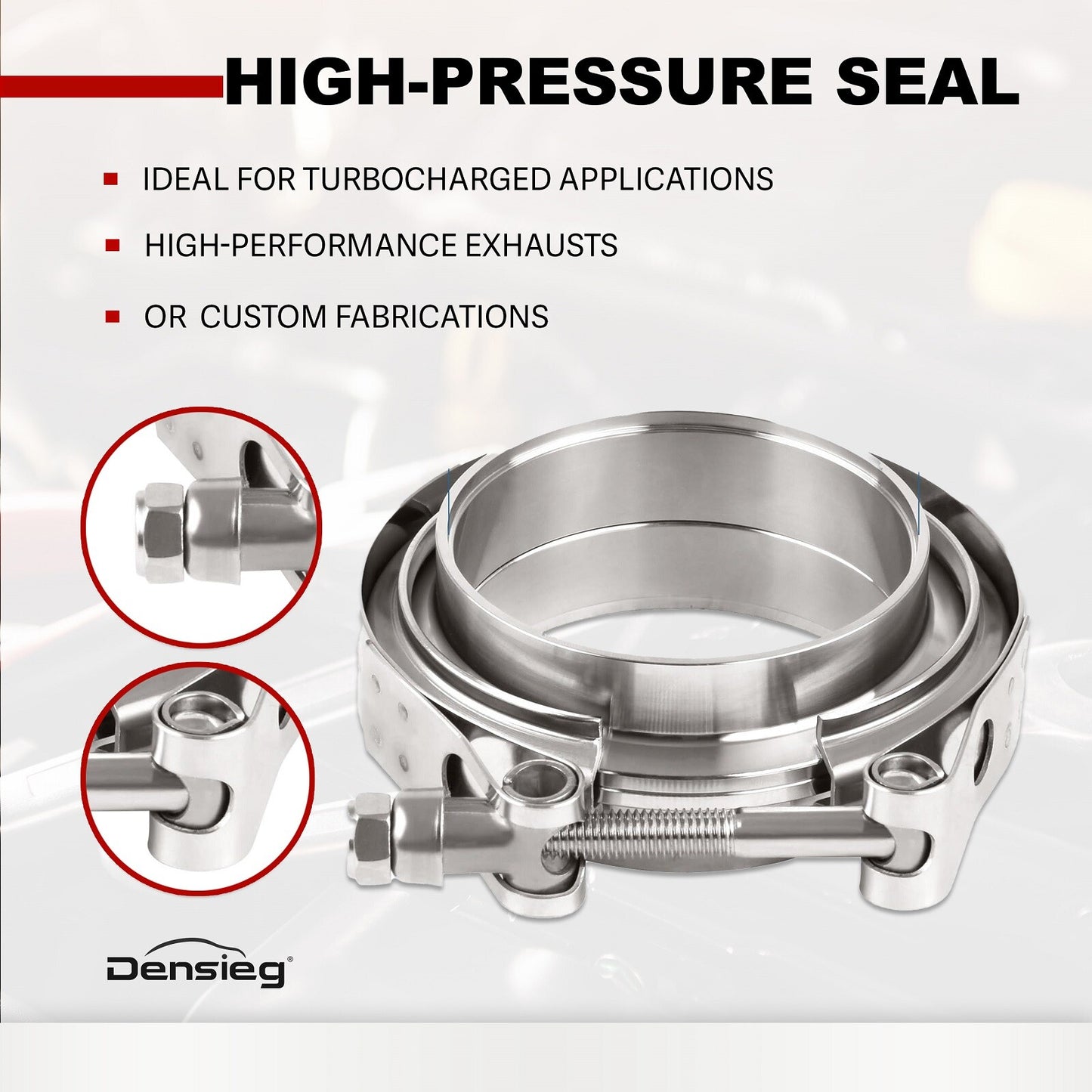 HIGH-PRESSURE SEAL

IDEAL FOR TURBOCHARGED APPLICATIONS

HIGH-PERFORMANCE EXHAUSTS

OR CUSTOM FABRICATIONS

Densieg®