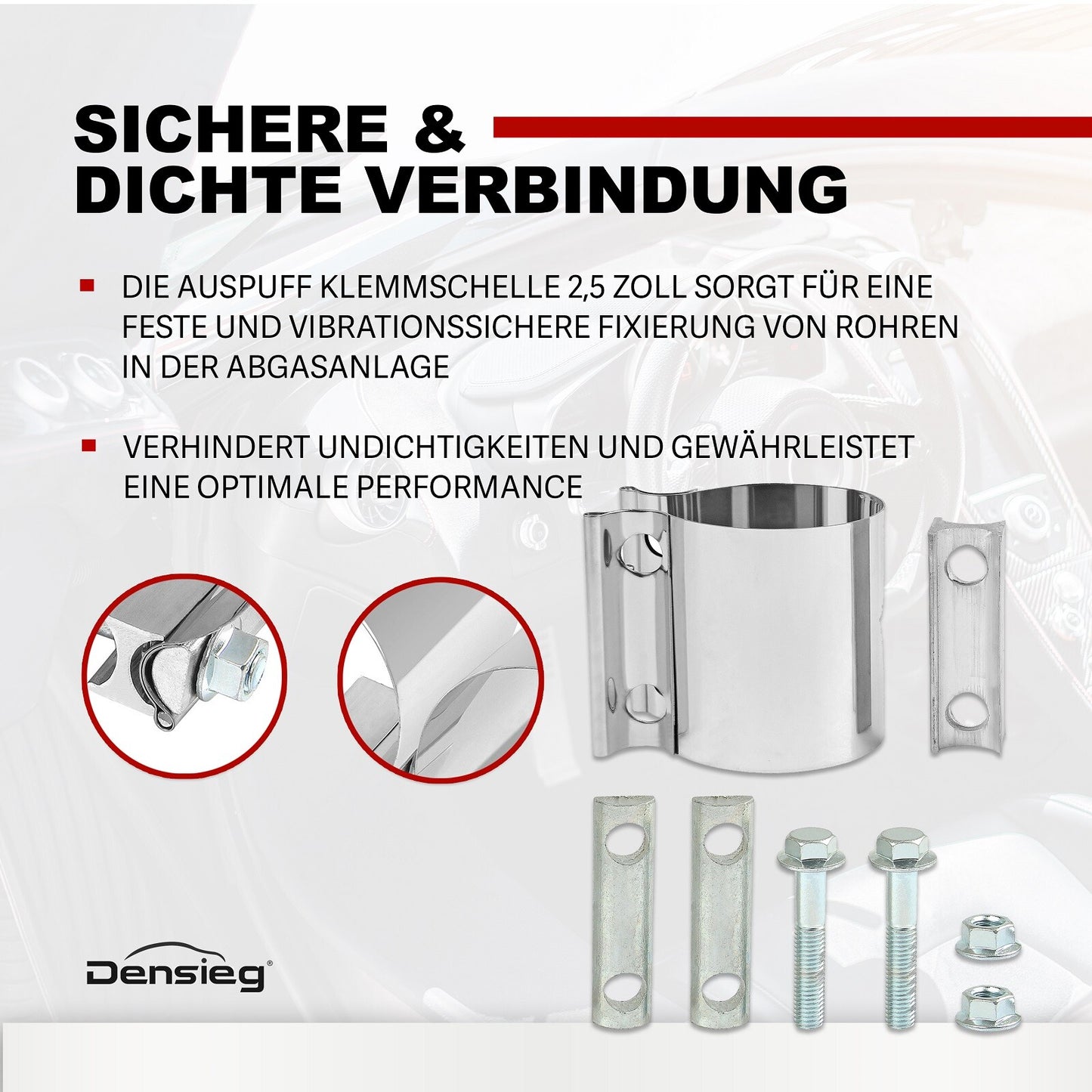 SICHERE &
DICHTE VERBINDUNG

DIE AUSPUFF KLEMMSCHELLE 2,5 ZOLL SORGT FÜR EINE FESTE UND VIBRATIONSSICHERE FIXIERUNG VON ROHREN IN DER ABGASANLAGE

VERHINDERT UNDICHTIGKEITEN UND GEWÄHRLEISTET EINE OPTIMALE PERFORMANCE

Densieg®